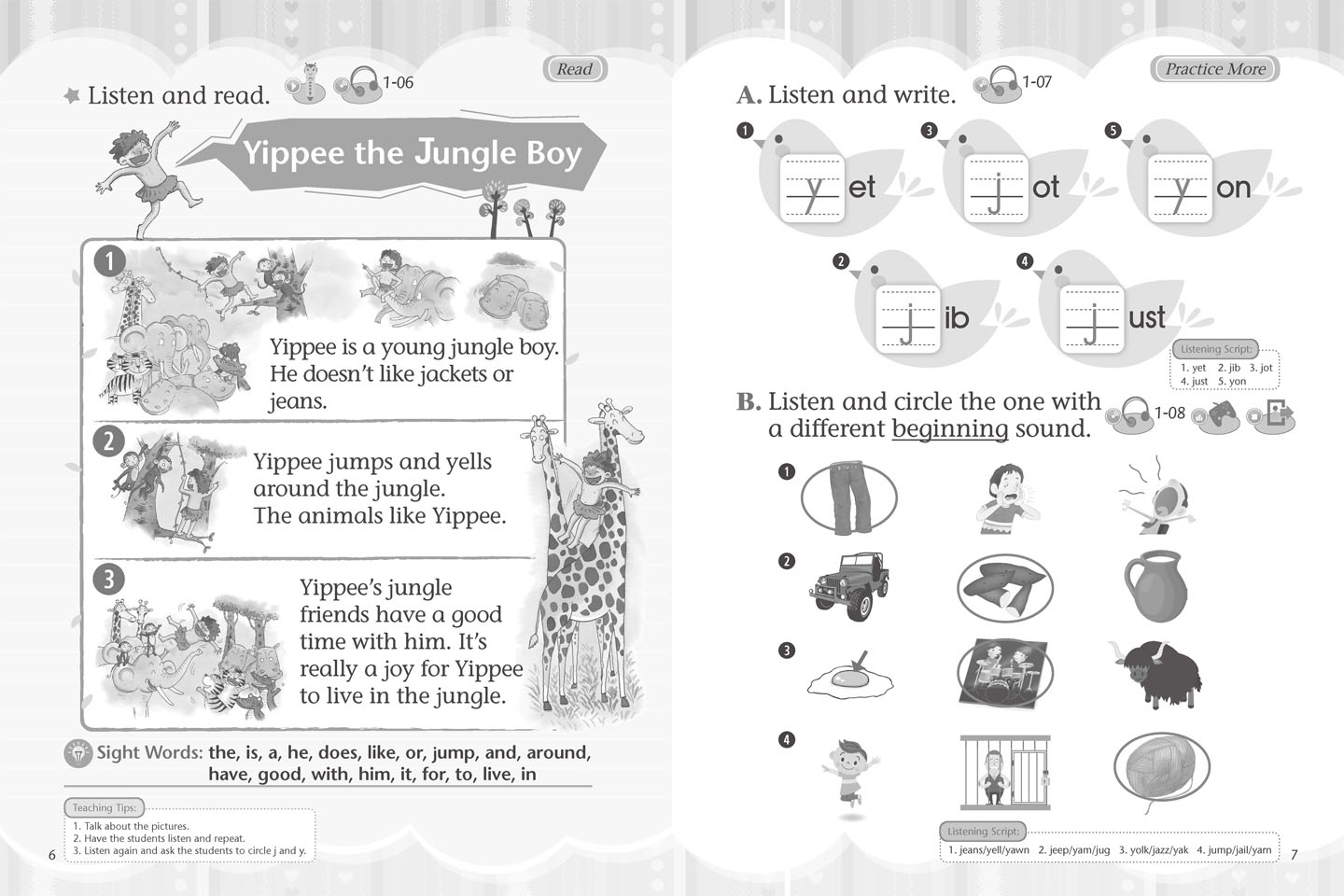 Read

Listen and read. 1-06

Yippee the Jungle Boy

1
Yippee is a young jungle boy. He doesn't like jackets or jeans.

2
Yippee jumps and yells around the jungle. The animals like Yippee.

3
Yippee's jungle friends have a good time with him. It's really a joy for Yippee to live in the jungle.

Sight Words: the, is, a, he, does, like, or, jump, and, around, have, good, with, him, it, for, to, live, in

Teaching Tips:
1. Talk about the pictures.
2. Have the students listen and repeat.
3. Listen again and ask the students to circle j and y.

6

Practice More

A. Listen and write. 1-07

1 y et
3 j ot
5 y on
2 j ib
4 j ust

Listening Script:
1. yet 2. jib 3. jot
4. just 5. yon

B. Listen and circle the one with a different beginning sound. 1-08

1
2
3
4

Listening Script:
1. jeans/yell/yawn 2. jeep/yam/jug 3. yolk/jazz/yak 4. jump/jail/yarn

7