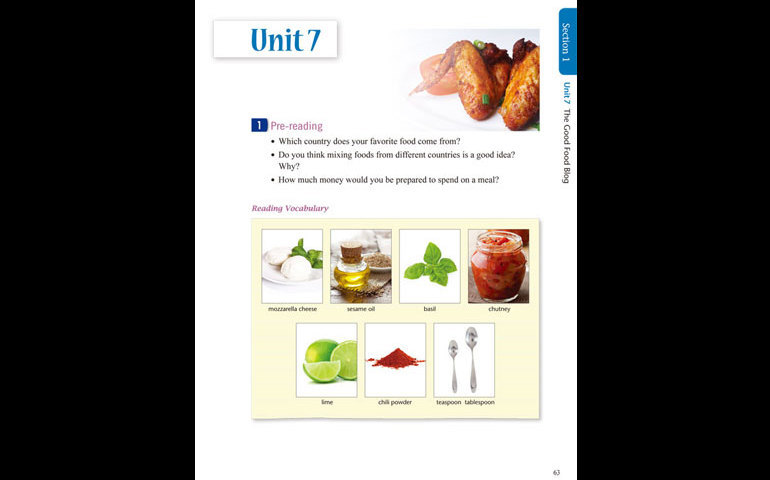 Unit 7

Section 1

Unit 7 The Good Food Blog

1 Pre-reading

• Which country does your favorite food come from?
• Do you think mixing foods from different countries is a good idea? Why?
• How much money would you be prepared to spend on a meal?

Reading Vocabulary

mozzarella cheese

sesame oil

basil

chutney

lime

chili powder

teaspoon tablespoon

63