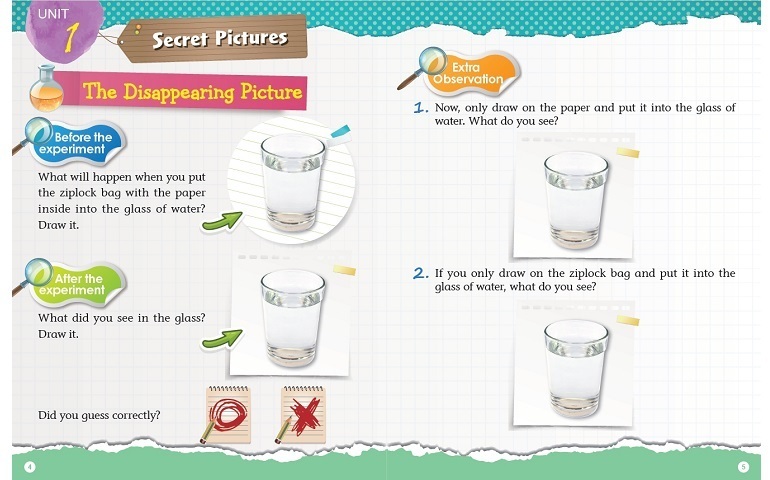 UNIT 1

Secret Pictures

The Disappearing Picture

Before the experiment

What will happen when you put the ziplock bag with the paper inside into the glass of water? Draw it.

After the experiment

What did you see in the glass? Draw it.

Did you guess correctly?

4

Extra Observation

1. Now, only draw on the paper and put it into the glass of water. What do you see?

2. If you only draw on the ziplock bag and put it into the glass of water, what do you see?

5