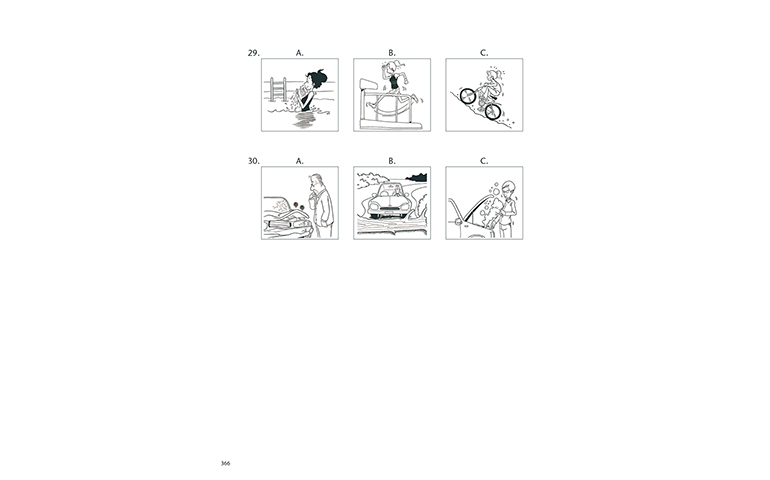 29. A. B. C.

30. A. B. C.

366