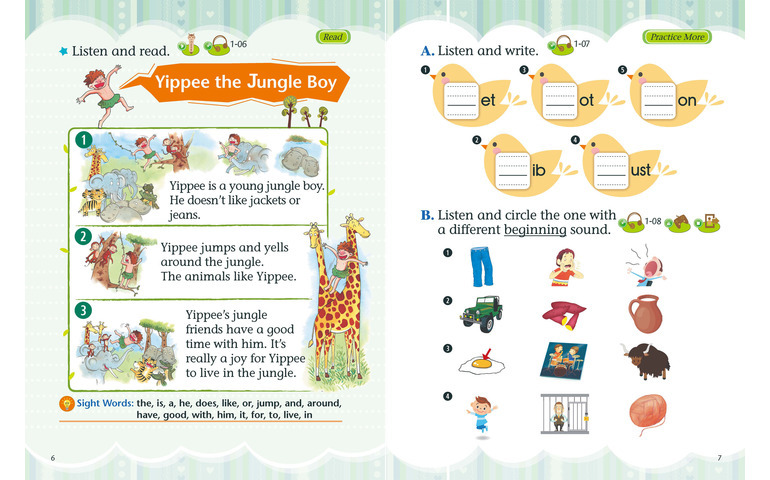 Listen and read. 1-06

Read

Yippee the Jungle Boy

1
Yippee is a young jungle boy. He doesn't like jackets or jeans.

2
Yippee jumps and yells around the jungle. The animals like Yippee.

3
Yippee's jungle friends have a good time with him. It's really a joy for Yippee to live in the jungle.

Sight Words: the, is, a, he, does, like, or, jump, and, around, have, good, with, him, it, for, to, live, in

6

Practice More

A. Listen and write. 1-07

1 ___et
3 ___ot
5 ___on
2 ___ib
4 ___ust

B. Listen and circle the one with a different beginning sound. 1-08

1
2
3
4

7